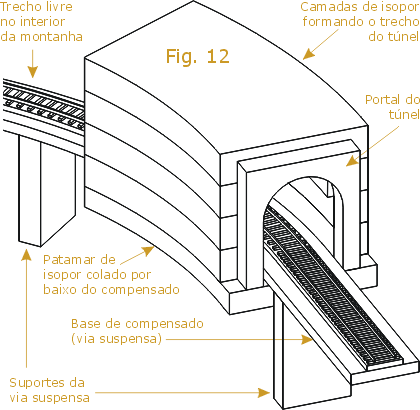 Trecho livre no interior da montanha

Fig. 12

Camadas de isopor formando o trecho do túnel

Portal do túnel

Patamar de isopor colado por baixo do compensado

Base de compensado (via suspensa)

Suportes da via suspensa